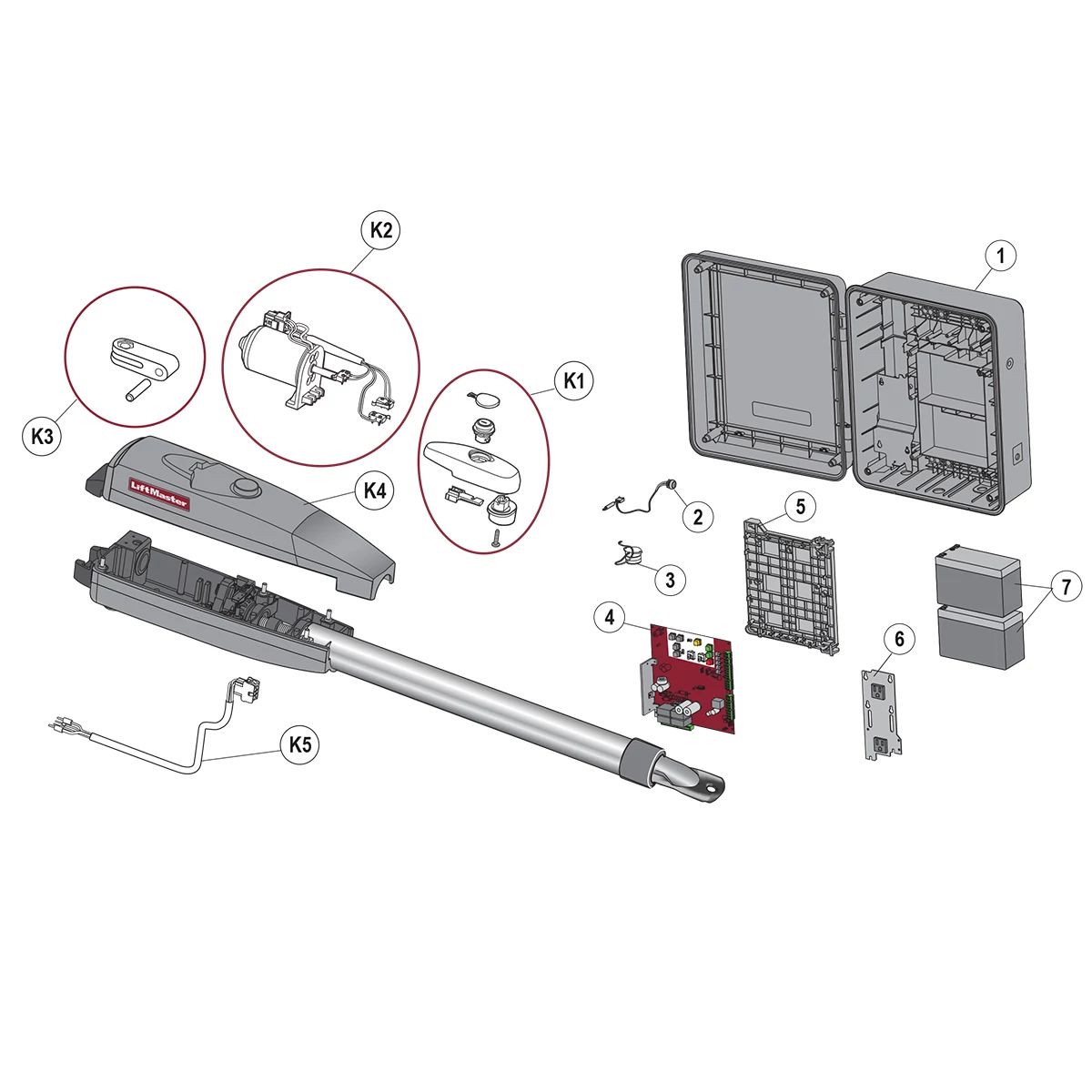 K2
1
K3
K1
LiftMaster
K4
2
5
3
7
4
6
K5